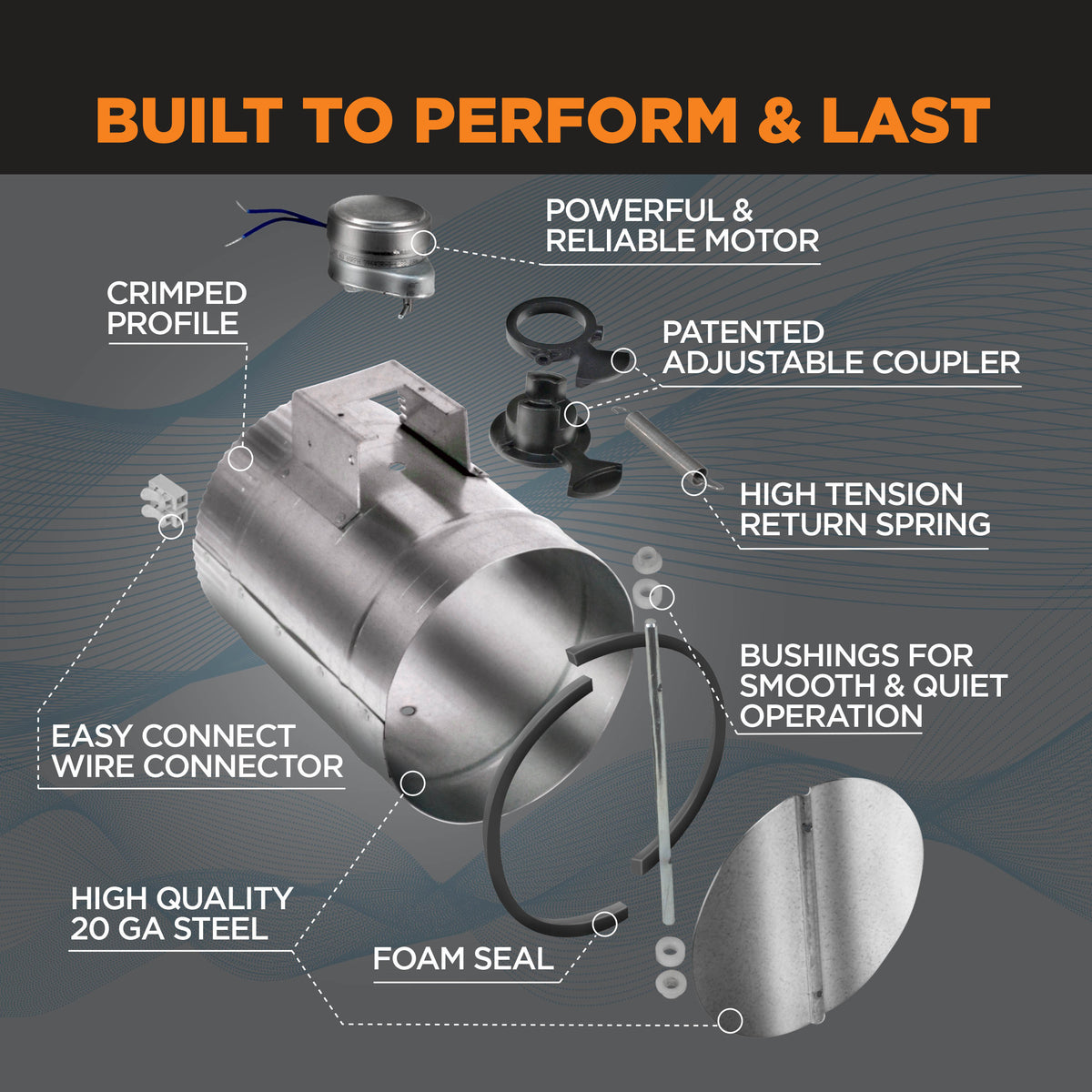 BUILT TO PERFORM & LAST

POWERFUL & RELIABLE MOTOR

CRIMPED PROFILE

PATENTED ADJUSTABLE COUPLER

HIGH TENSION RETURN SPRING

BUSHINGS FOR SMOOTH & QUIET OPERATION

EASY CONNECT WIRE CONNECTOR

HIGH QUALITY 20 GA STEEL

FOAM SEAL