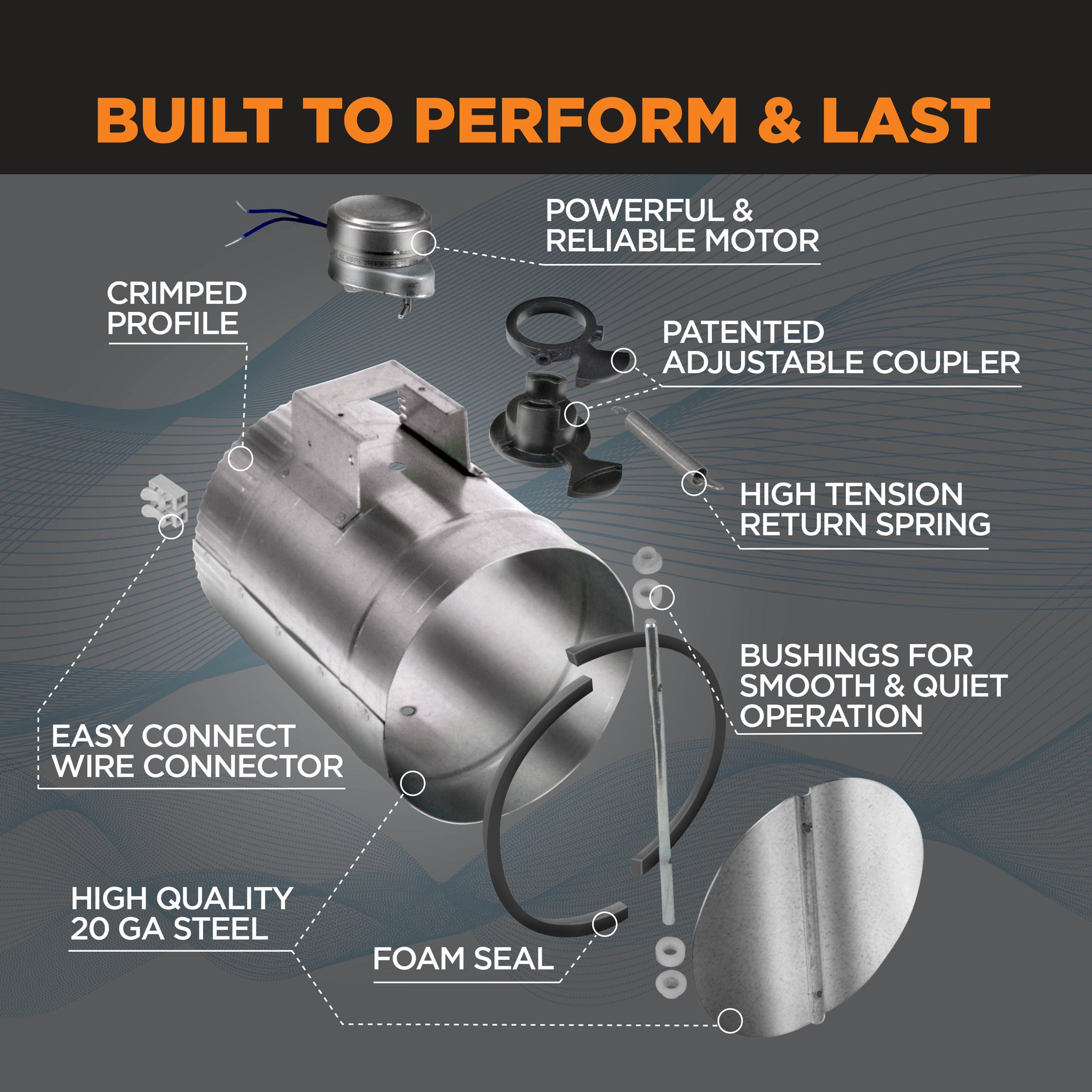 BUILT TO PERFORM & LAST

POWERFUL & RELIABLE MOTOR

CRIMPED PROFILE

PATENTED ADJUSTABLE COUPLER

HIGH TENSION RETURN SPRING

BUSHINGS FOR SMOOTH & QUIET OPERATION

EASY CONNECT WIRE CONNECTOR

HIGH QUALITY 20 GA STEEL

FOAM SEAL