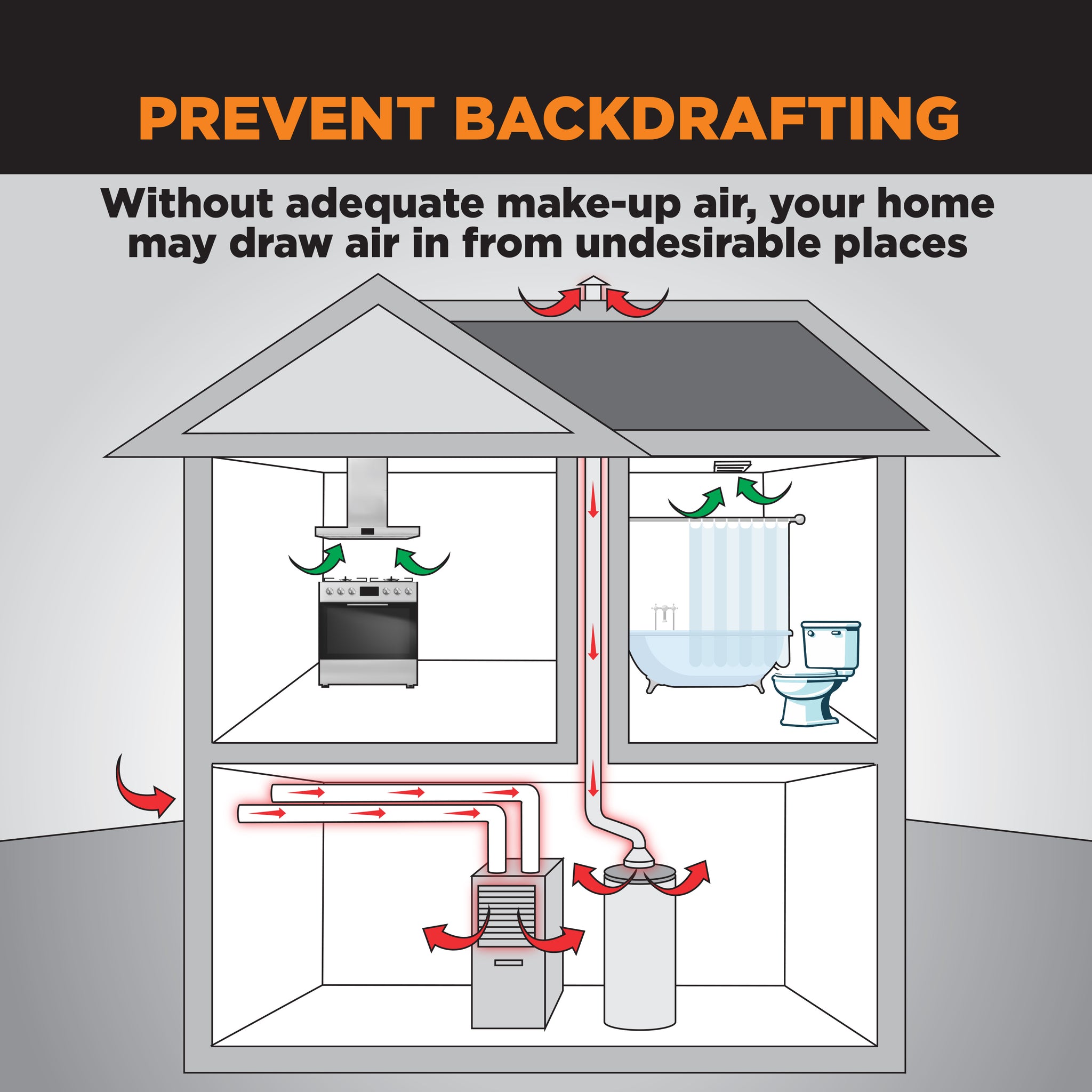 PREVENT BACKDRAFTING

Without adequate make-up air, your home may draw air in from undesirable places