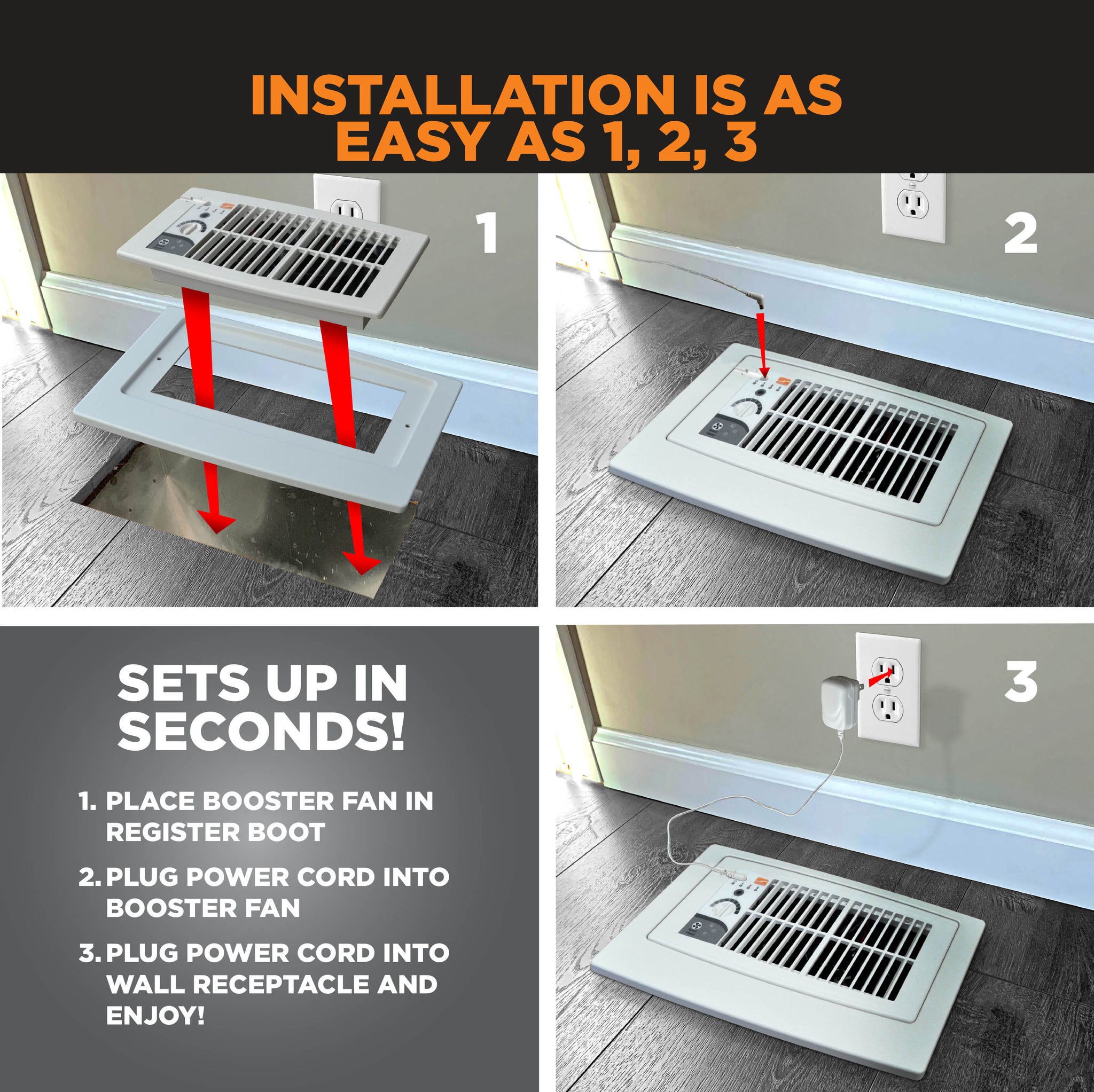 INSTALLATION IS AS EASY AS 1, 2, 3

1

2

SETS UP IN SECONDS!

1. PLACE BOOSTER FAN IN REGISTER BOOT

2. PLUG POWER CORD INTO BOOSTER FAN

3. PLUG POWER CORD INTO WALL RECEPTACLE AND ENJOY!

3